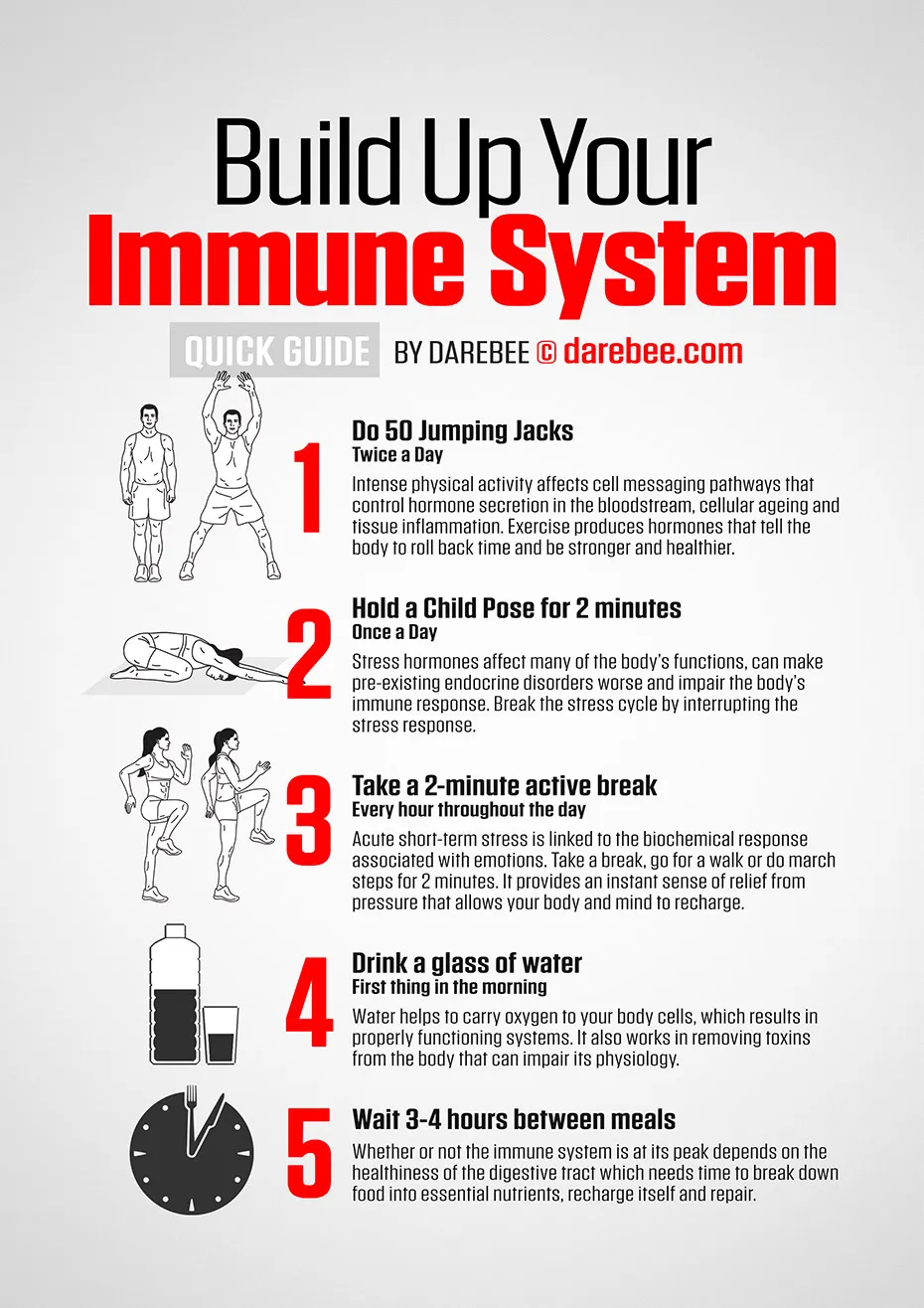 Build Up Your
Immune System

QUICK GUIDE BY DAREBEE © darebee.com

1
Do 50 Jumping Jacks
Twice a Day
Intense physical activity affects cell messaging pathways that control hormone secretion in the bloodstream, cellular ageing and tissue inflammation. Exercise produces hormones that tell the body to roll back time and be stronger and healthier.

2
Hold a Child Pose for 2 minutes
Once a Day
Stress hormones affect many of the body's functions, can make pre-existing endocrine disorders worse and impair the body's immune response. Break the stress cycle by interrupting the stress response.

3
Take a 2-minute active break
Every hour throughout the day
Acute short-term stress is linked to the biochemical response associated with emotions. Take a break, go for a walk or do march steps for 2 minutes. It provides an instant sense of relief from pressure that allows your body and mind to recharge.

4
Drink a glass of water
First thing in the morning
Water helps to carry oxygen to your body cells, which results in properly functioning systems. It also works in removing toxins from the body that can impair its physiology.

5
Wait 3-4 hours between meals
Whether or not the immune system is at its peak depends on the healthiness of the digestive tract which needs time to break down food into essential nutrients, recharge itself and repair.